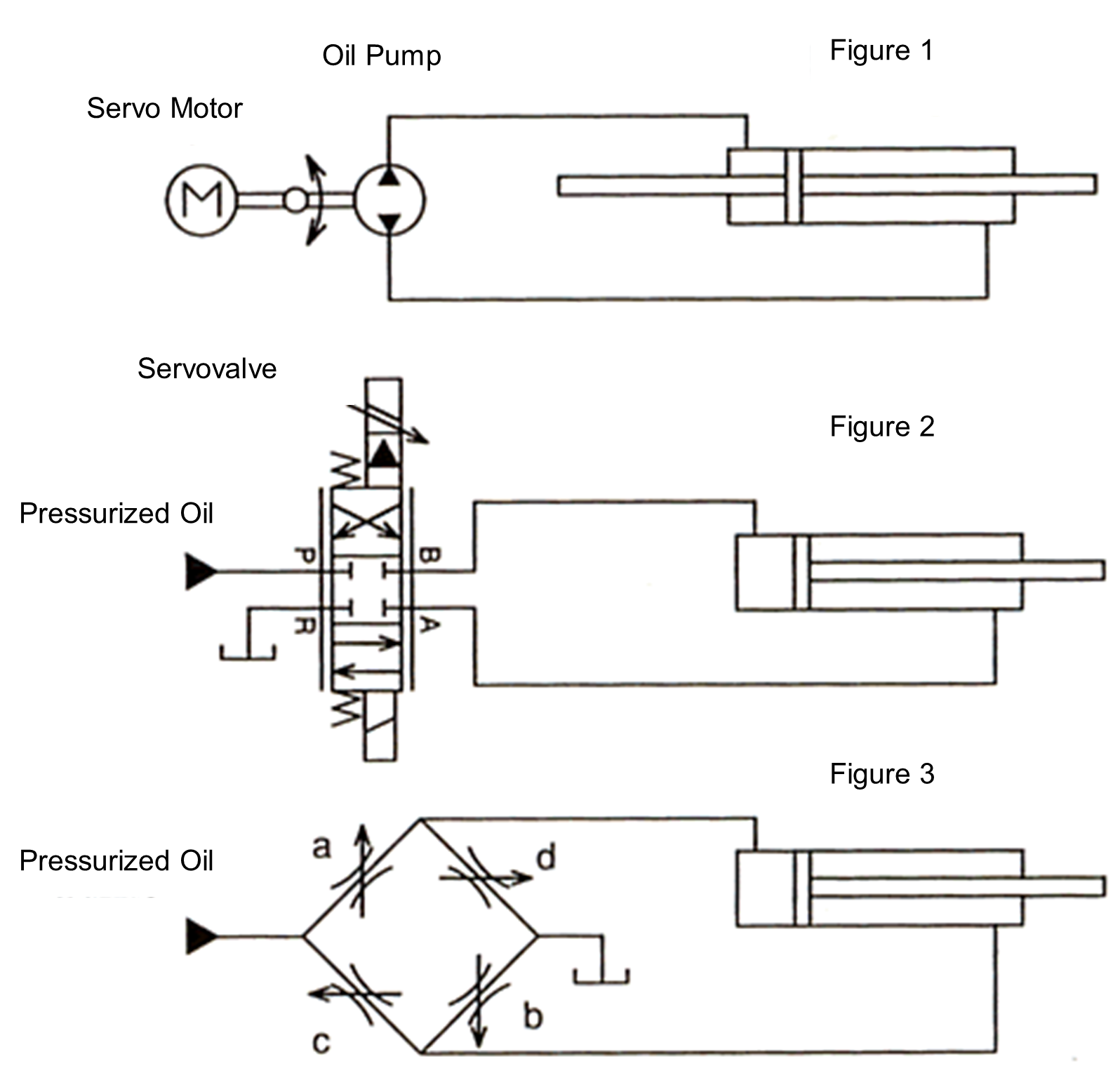 Oil Pump

Figure 1

Servo Motor

M

Servovalve

Figure 2

Pressurized Oil

P

B

R

A

Figure 3

Pressurized Oil

a

d

c

b